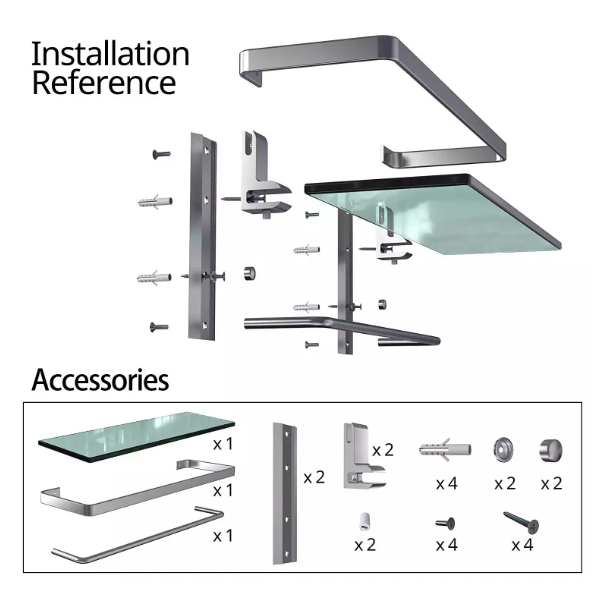 Installation Reference

Accessories

x 1

x 1

x 1

x 2

x 2

x 4

x 2

x 2

x 2

x 4

x 4